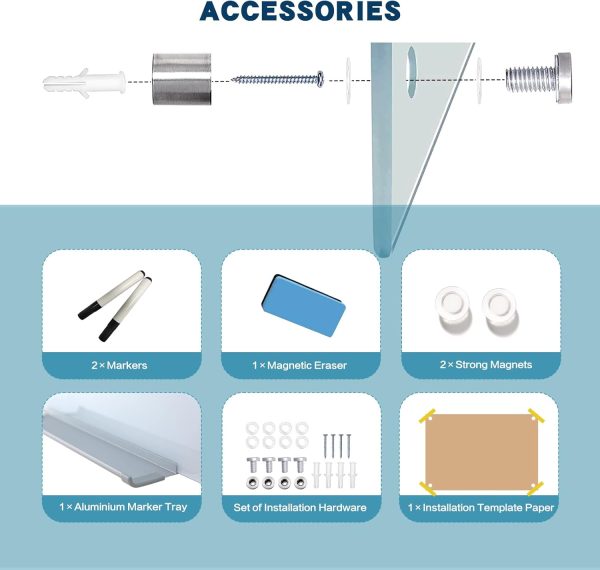 ACCESSORIES

2 × Markers

1 × Magnetic Eraser

2 × Strong Magnets

1 × Aluminium Marker Tray

Set of Installation Hardware

1 × Installation Template Paper