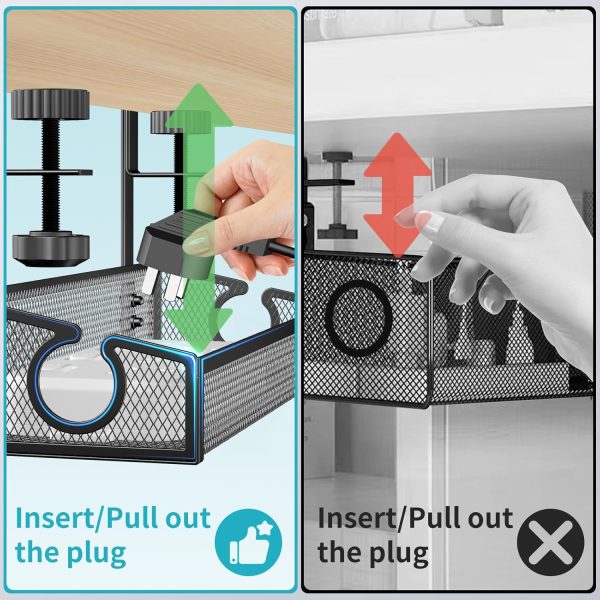 Insert/Pull out the plug

Insert/Pull out the plug